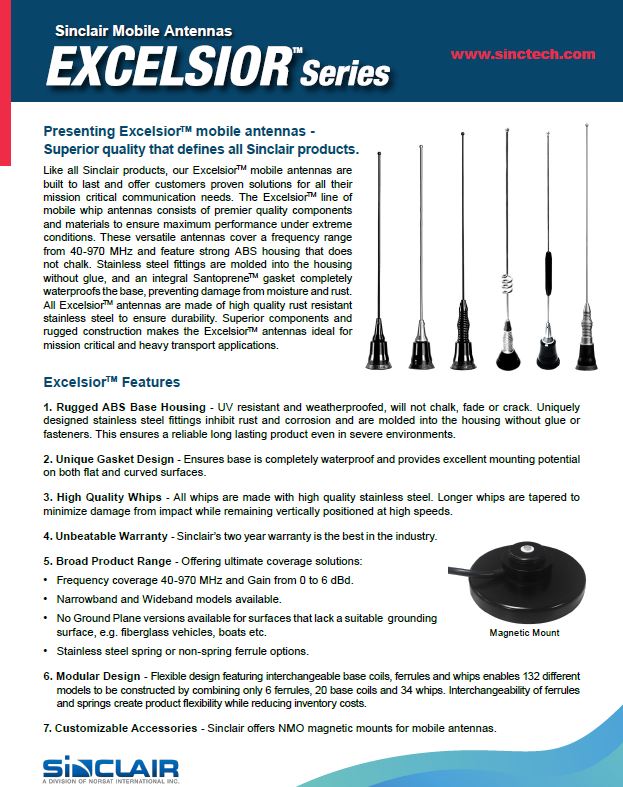 Sinclair Mobile Antennas

EXCELSIOR™ Series

www.sinctech.com

Presenting Excelsior™ mobile antennas - Superior quality that defines all Sinclair products.

Like all Sinclair products, our Excelsior™ mobile antennas are built to last and offer customers proven solutions for all their mission critical communication needs. The Excelsior™ line of mobile whip antennas consists of premier quality components and materials to ensure maximum performance under extreme conditions. These versatile antennas cover a frequency range from 40-970 MHz and feature strong ABS housing that does not chalk. Stainless steel fittings are molded into the housing without glue, and an integral Santoprene™ gasket completely waterproofs the base, preventing damage from moisture and rust. All Excelsior™ antennas are made of high quality rust resistant stainless steel to ensure durability. Superior components and rugged construction makes the Excelsior™ antennas ideal for mission critical and heavy transport applications.

Excelsior™ Features

1. Rugged ABS Base Housing - UV resistant and weatherproofed, will not chalk, fade or crack. Uniquely designed stainless steel fittings inhibit rust and corrosion and are molded into the housing without glue or fasteners. This ensures a reliable long lasting product even in severe environments.

2. Unique Gasket Design - Ensures base is completely waterproof and provides excellent mounting potential on both flat and curved surfaces.

3. High Quality Whips - All whips are made with high quality stainless steel. Longer whips are tapered to minimize damage from impact while remaining vertically positioned at high speeds.

4. Unbeatable Warranty - Sinclair's two year warranty is the best in the industry.

5. Broad Product Range - Offering ultimate coverage solutions:

• Frequency coverage 40-970 MHz and Gain from 0 to 6 dBd.
• Narrowband and Wideband models available.
• No Ground Plane versions available for surfaces that lack a suitable grounding surface, e.g. fiberglass vehicles, boats etc.
• Stainless steel spring or non-spring ferrule options.

Magnetic Mount

6. Modular Design - Flexible design featuring interchangeable base coils, ferrules and whips enables 132 different models to be constructed by combining only 6 ferrules, 20 base coils and 34 whips. Interchangeability of ferrules and springs create product flexibility while reducing inventory costs.

7. Customizable Accessories - Sinclair offers NMO magnetic mounts for mobile antennas.

SINCLAIR
A DIVISION OF NORSAT INTERNATIONAL INC.