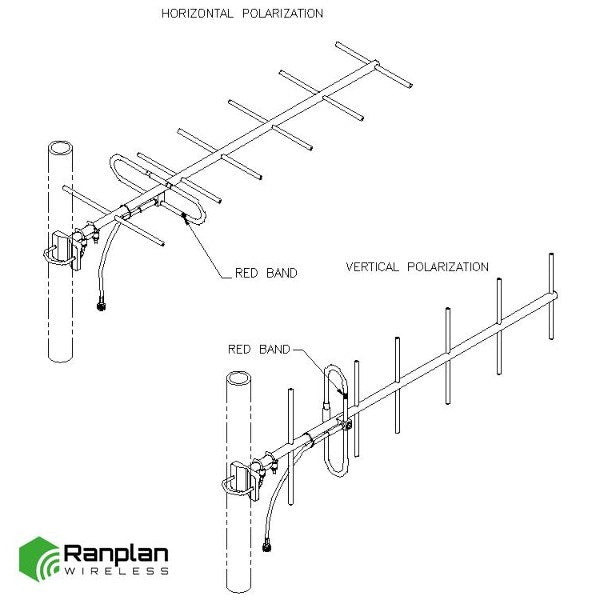 HORIZONTAL POLARIZATION

RED BAND

VERTICAL POLARIZATION

RED BAND

Ranplan
WIRELESS